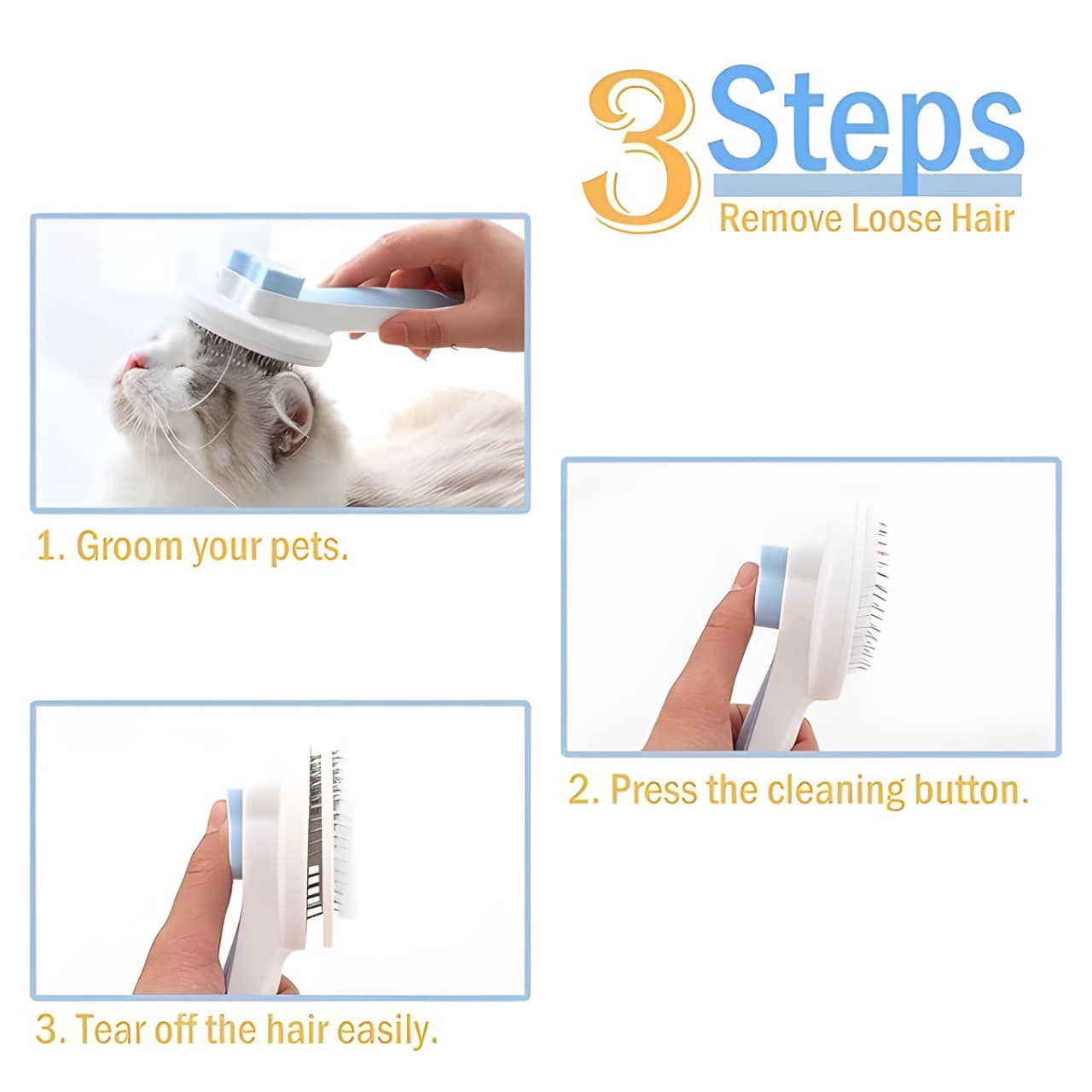 3 Steps
Remove Loose Hair

1. Groom your pets.

2. Press the cleaning button.

3. Tear off the hair easily.