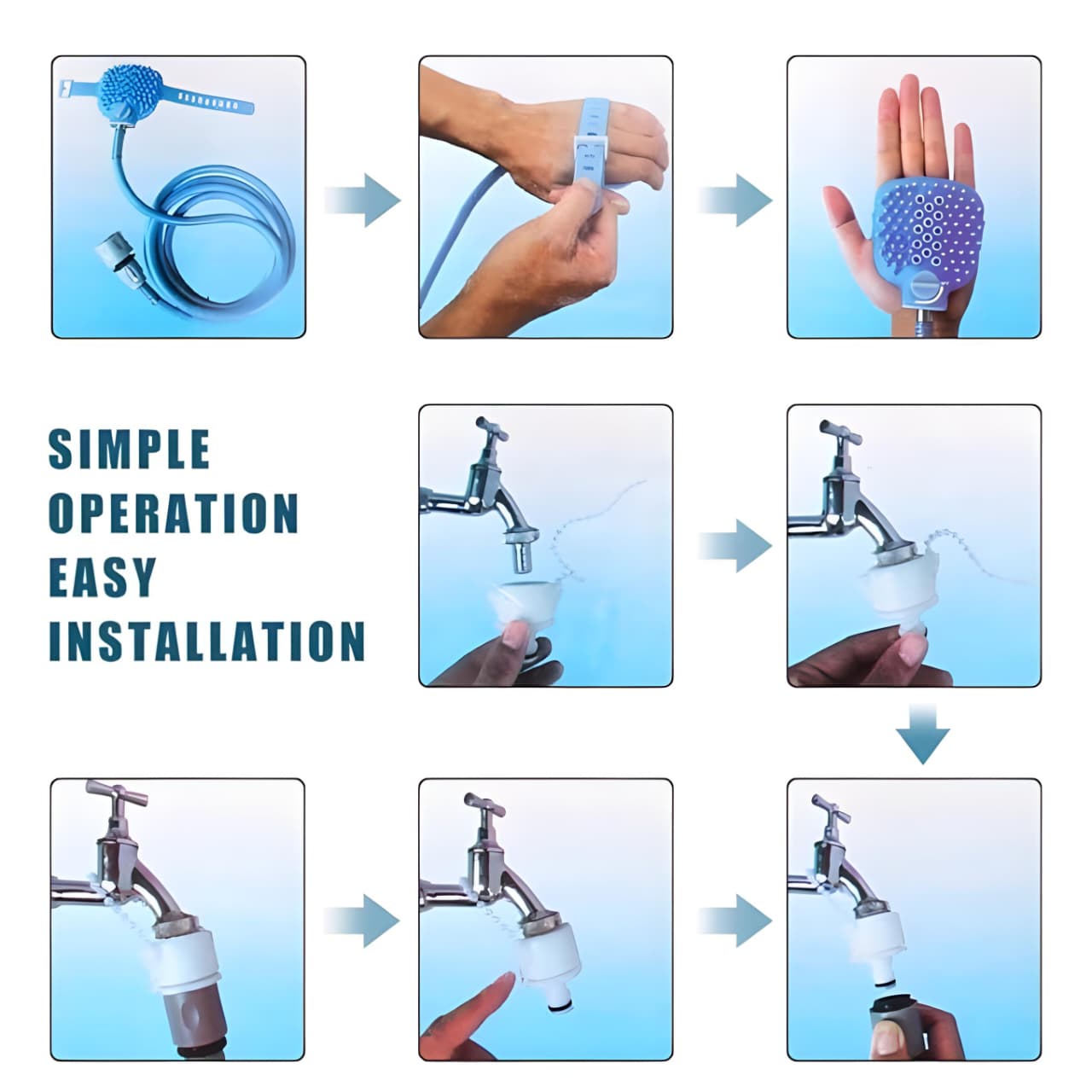 SIMPLE
OPERATION
EASY
INSTALLATION